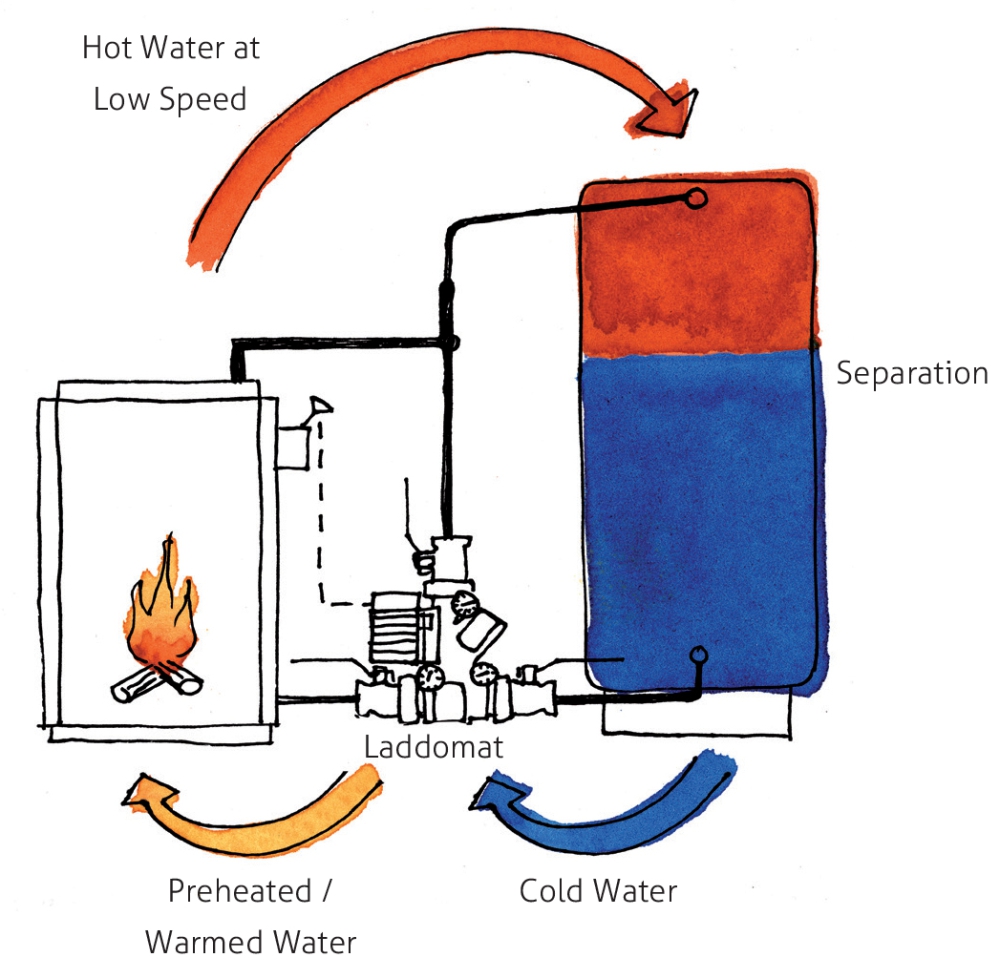 Hot Water at Low Speed

Separation

Laddomat

Preheated / Warmed Water

Cold Water